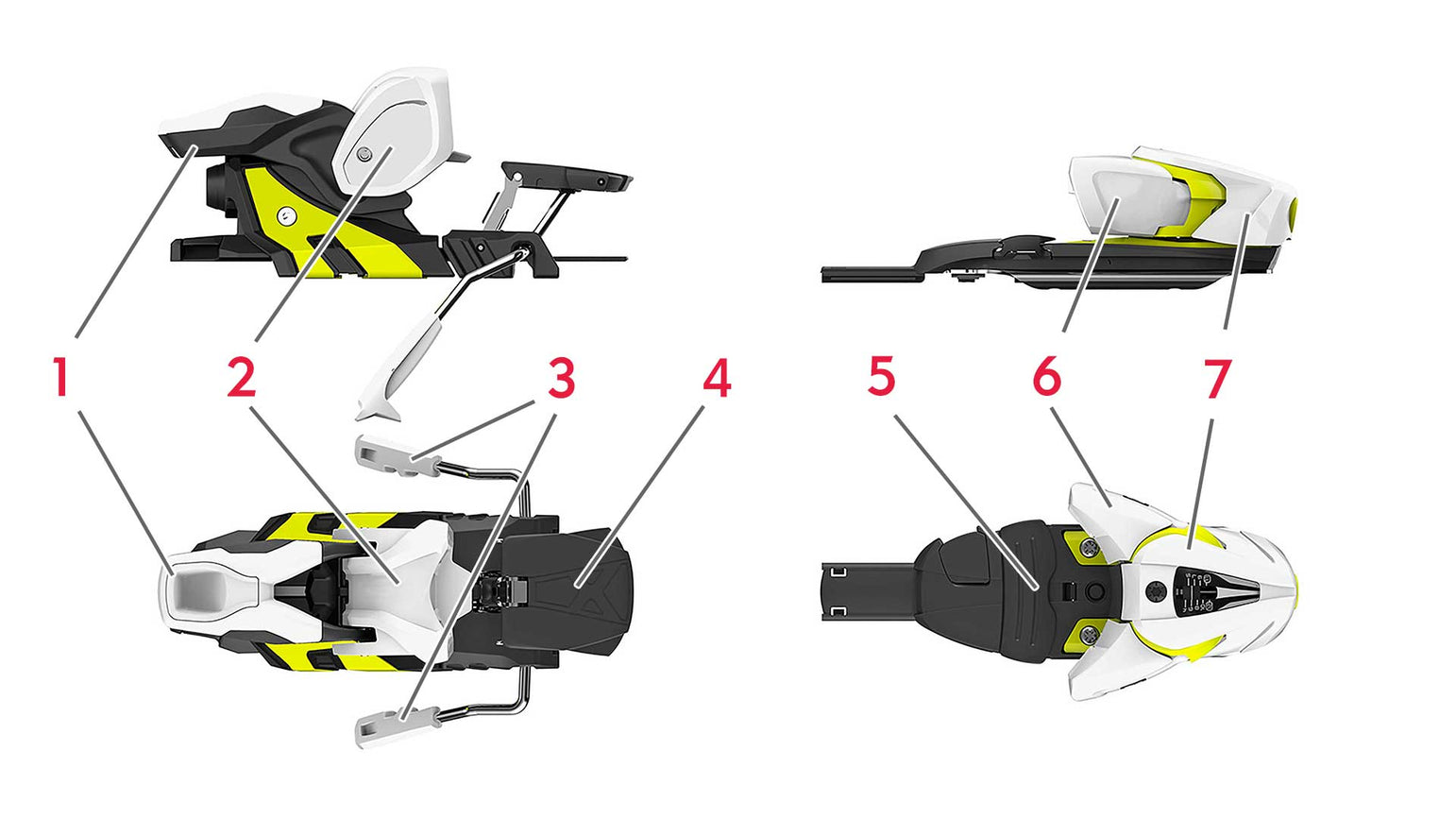 1
2
3
4
5
6
7